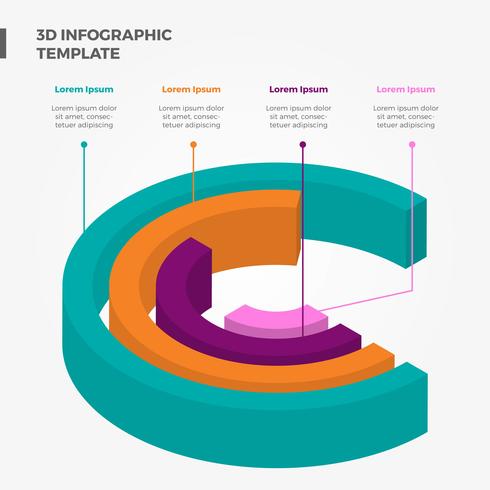 3D INFOGRAPHIC TEMPLATE

Lorem Ipsum

Lorem ipsum dolor sit amet, consectetuer adipiscing

Lorem Ipsum

Lorem ipsum dolor sit amet, consectetuer adipiscing

Lorem Ipsum

Lorem ipsum dolor sit amet, consectetuer adipiscing

Lorem Ipsum

Lorem ipsum dolor sit amet, consectetuer adipiscing