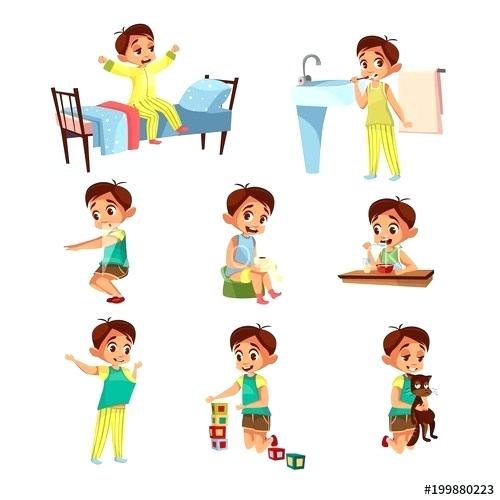 #199880223