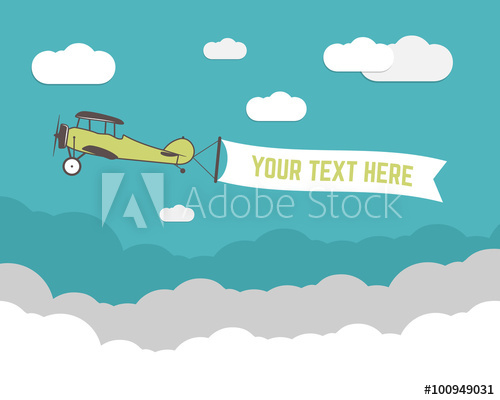 YOUR TEXT HERE

Adobe Stock

#100949031