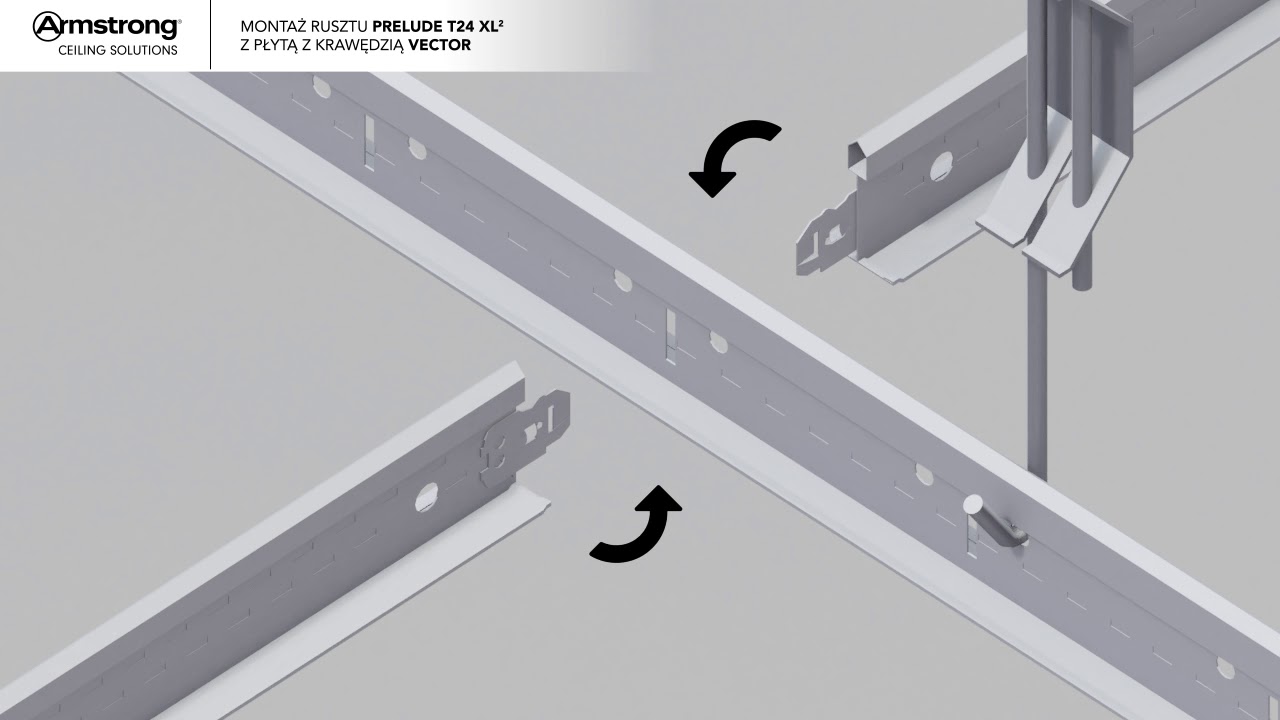 Armstrong®
CEILING SOLUTIONS

MONTAŻ RUSZTU PRELUDE T24 XL²
Z PŁYTĄ Z KRAWĘDZIĄ VECTOR