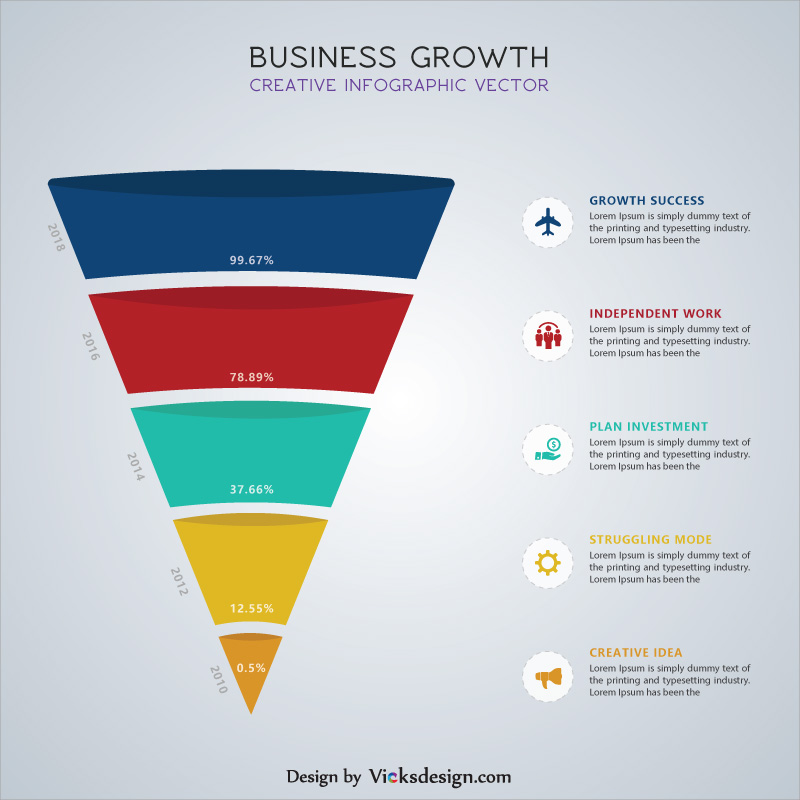 BUSINESS GROWTH
CREATIVE INFOGRAPHIC VECTOR

2018
99.67%

2016
78.89%

2014
37.66%

2012
12.55%

2010
0.5%

GROWTH SUCCESS
Lorem Ipsum is simply dummy text of the printing and typesetting industry. Lorem Ipsum has been the

INDEPENDENT WORK
Lorem Ipsum is simply dummy text of the printing and typesetting industry. Lorem Ipsum has been the

PLAN INVESTMENT
Lorem Ipsum is simply dummy text of the printing and typesetting industry. Lorem Ipsum has been the

STRUGGLING MODE
Lorem Ipsum is simply dummy text of the printing and typesetting industry. Lorem Ipsum has been the

CREATIVE IDEA
Lorem Ipsum is simply dummy text of the printing and typesetting industry. Lorem Ipsum has been the

Design by Vicksdesign.com