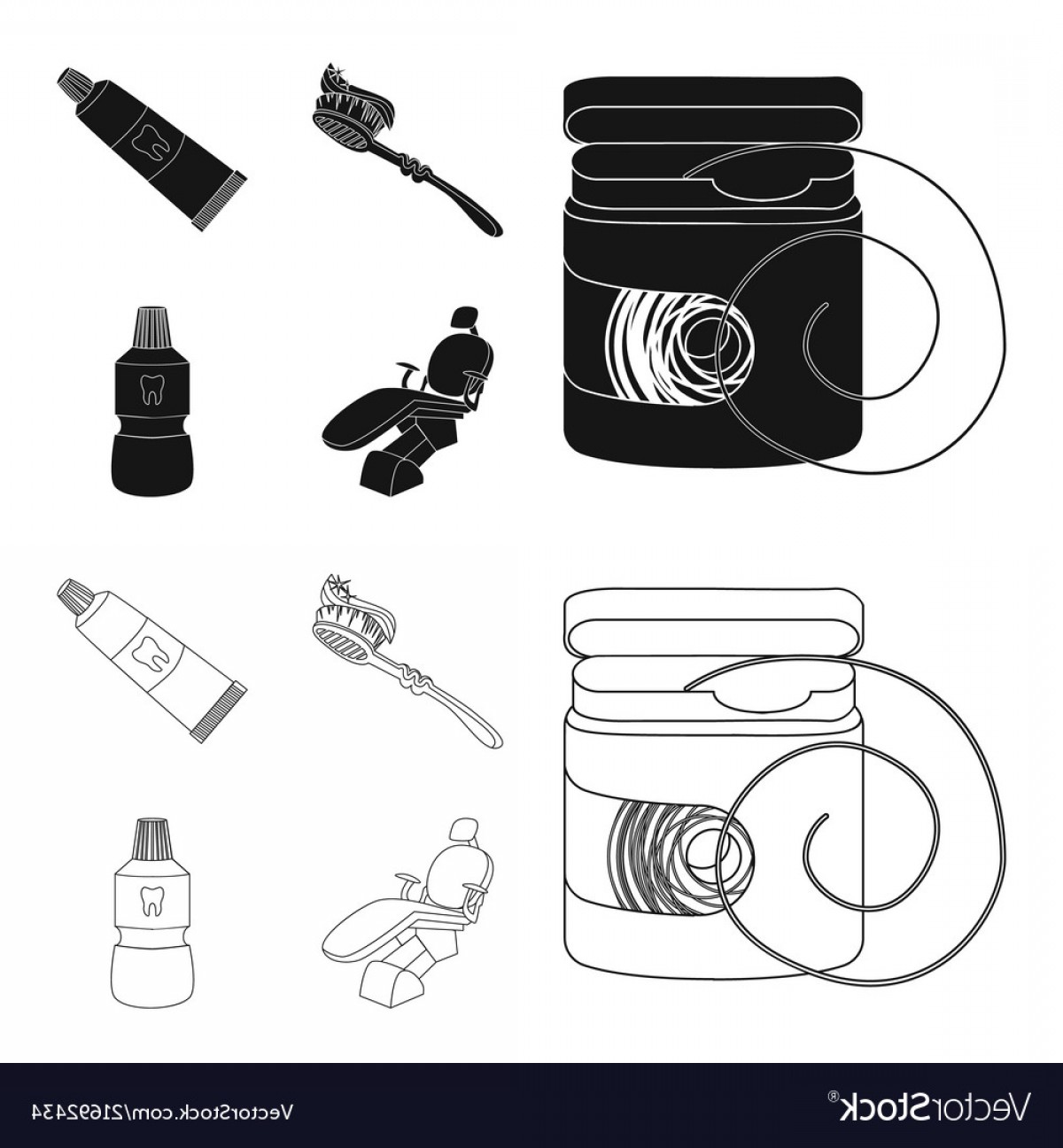 VectorStock®
VectorStock.com/21692434