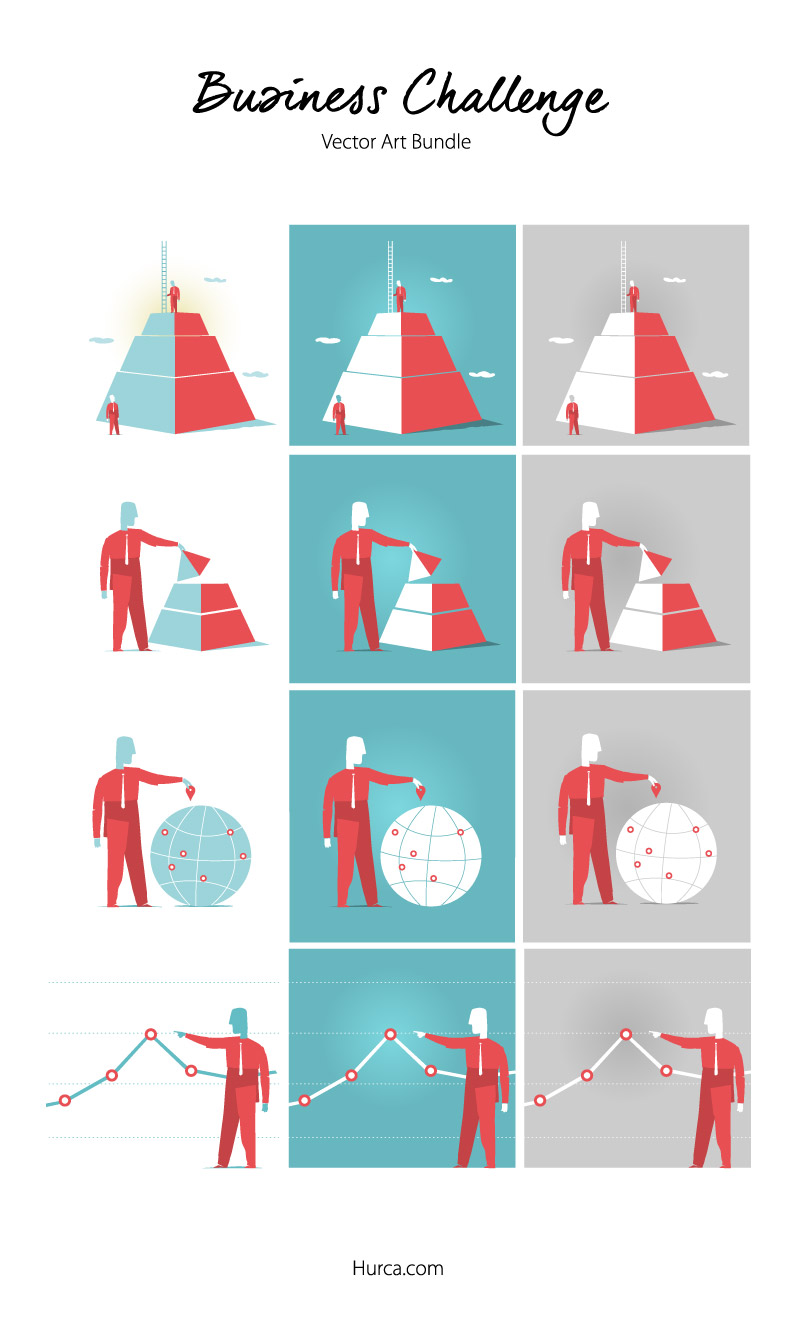 Business Challenge

Vector Art Bundle

Hurca.com