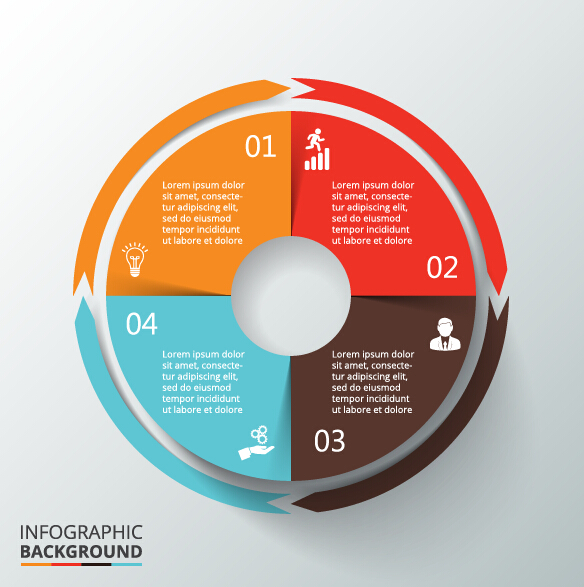 01

Lorem ipsum dolor sit amet, consectetur adipiscing elit, sed do eiusmod tempor incididunt ut labore et dolore

Lorem ipsum dolor sit amet, consectetur adipiscing elit, sed do eiusmod tempor incididunt ut labore et dolore

02

04

Lorem ipsum dolor sit amet, consectetur adipiscing elit, sed do eiusmod tempor incididunt ut labore et dolore

Lorem ipsum dolor sit amet, consectetur adipiscing elit, sed do eiusmod tempor incididunt ut labore et dolore

03

INFOGRAPHIC
BACKGROUND