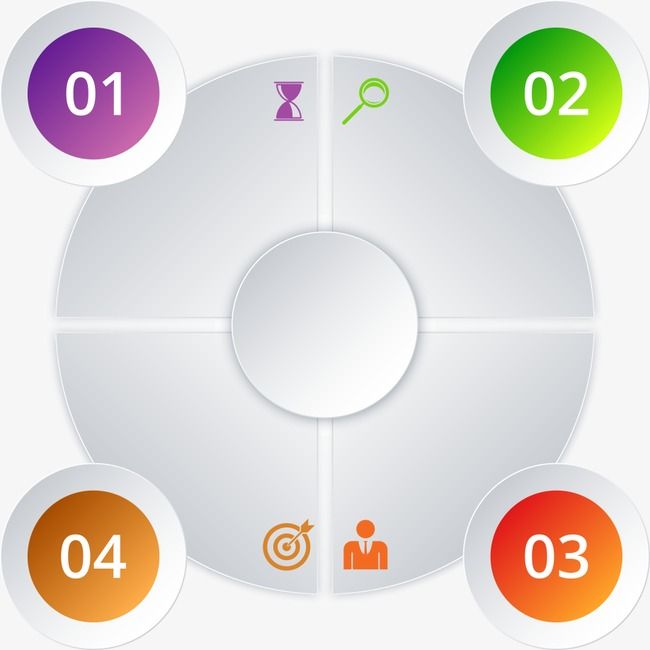 01

02

04

03