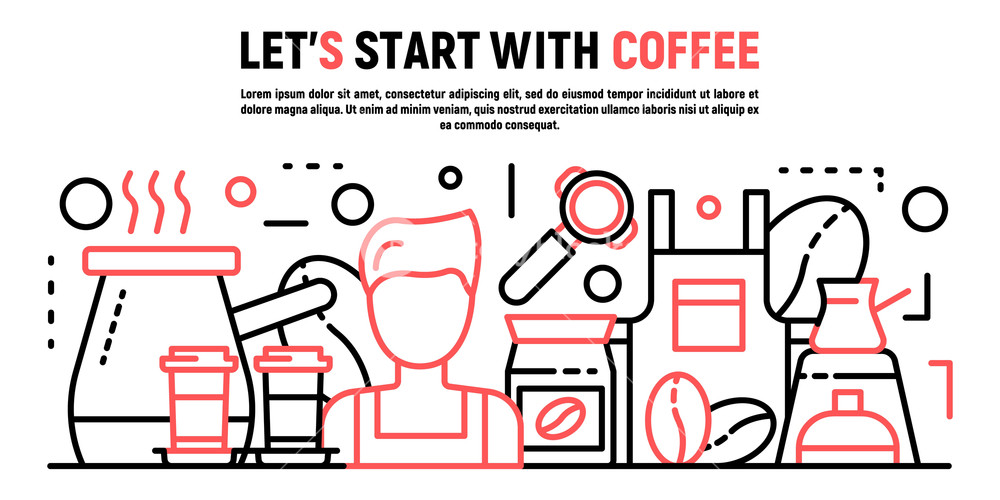 LET'S START WITH COFFEE

Lorem ipsum dolor sit amet, consectetur adipiscing elit, sed do eiusmod tempor incididunt ut labore et dolore magna aliqua. Ut enim ad minim veniam, quis nostrud exercitation ullamco laboris nisi ut aliquip ex ea commodo consequat.