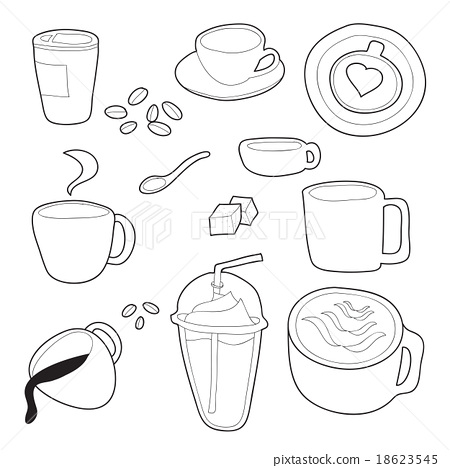 PIXTA

pixtastock.com - 18623545