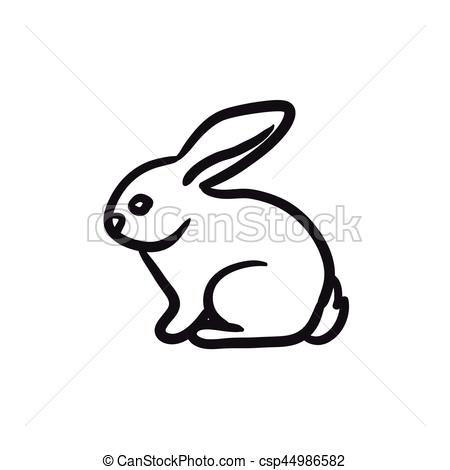 CanStock

© CanStockPhoto.com - csp44986582