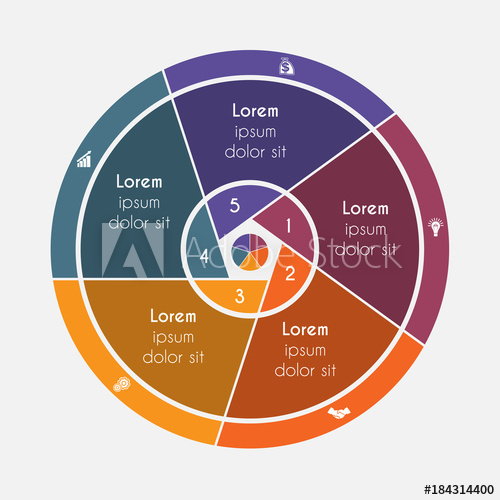 Lorem
ipsum
dolor sit

Lorem
ipsum
dolor sit

Lorem
ipsum
dolor sit

Lorem
ipsum
dolor sit

Lorem
ipsum
dolor sit

5
1
2
3
4

Adobe Stock

#184314400