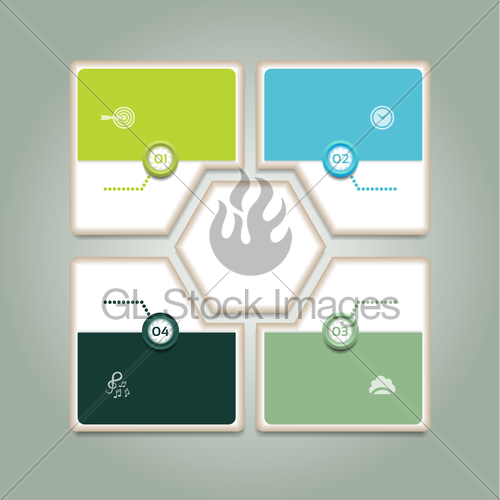 01

02

GL Stock Images

04

03