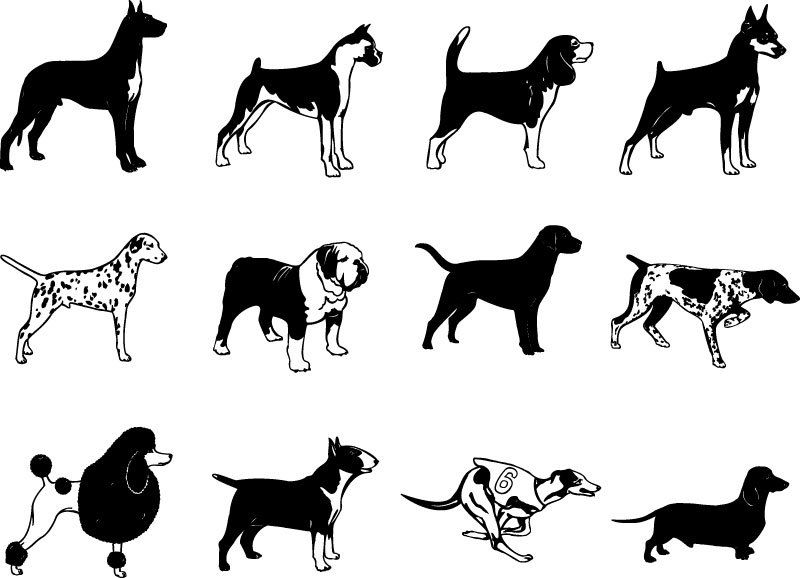 6