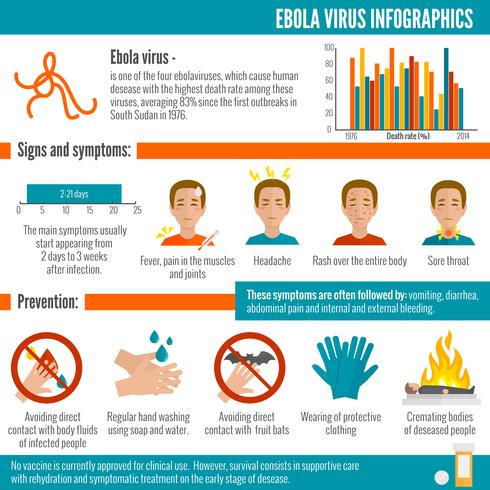 EBOLA VIRUS INFOGRAPHICS

Ebola virus -
is one of the four ebolaviruses, which cause human desease with the highest death rate among these viruses, averaging 83% since the first outbreaks in South Sudan in 1976.

100
80
60
40
20
0
1976
Death rate (%)
2014

Signs and symptoms:

2-21 days
0 5 10 15 20 25

The main symptoms usually start appearing from 2 days to 3 weeks after infection.

Fever, pain in the muscles and joints

Headache

Rash over the entire body

Sore throat

Prevention:

These symptoms are often followed by: vomiting, diarrhea, abdominal pain and internal and external bleeding.

Avoiding direct contact with body fluids of infected people

Regular hand washing using soap and water.

Avoiding direct contact with fruit bats

Wearing of protective clothing

Cremating bodies of deseased people

No vaccine is currently approved for clinical use. However, survival consists in supportive care with rehydration and symptomatic treatment on the early stage of desease.