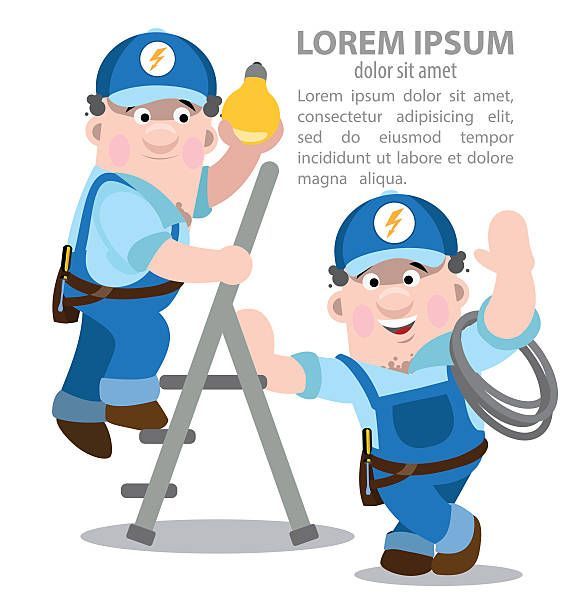 LOREM IPSUM
dolor sit amet

Lorem ipsum dolor sit amet, consectetur adipisicing elit, sed do eiusmod tempor incididunt ut labore et dolore magna aliqua.