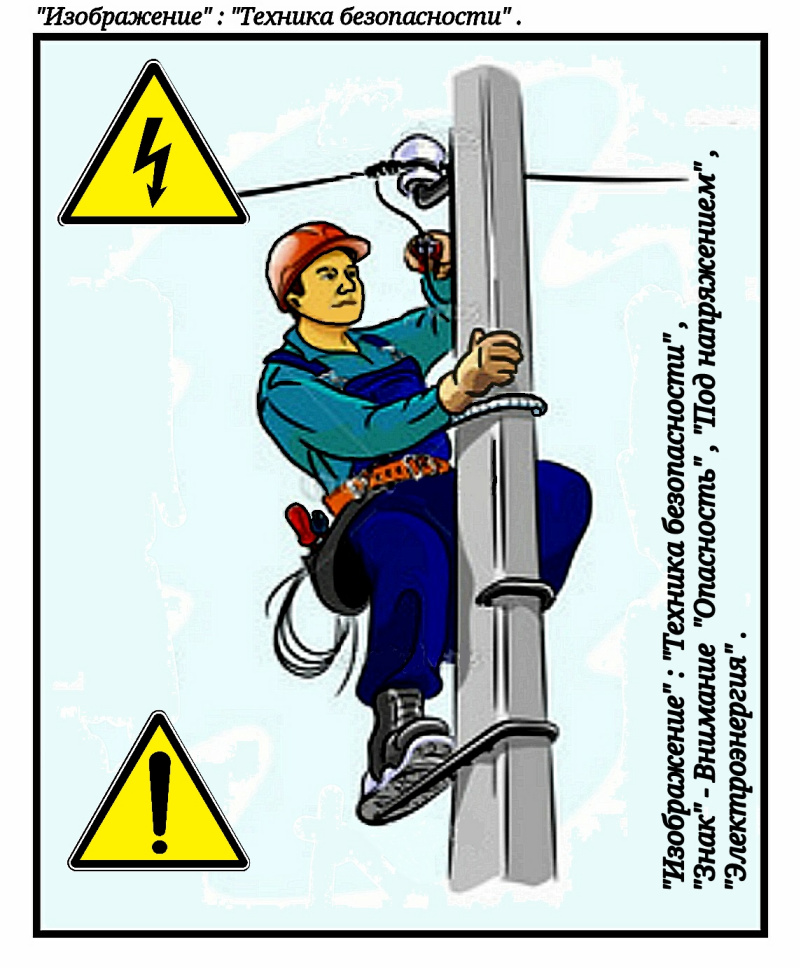 "Изображение" : "Техника безопасности" .

"Изображение" : "Техника безопасности" ,
"Знак" - Внимание "Опасность" , "Под напряжением" ,
"Электроэнергия" .