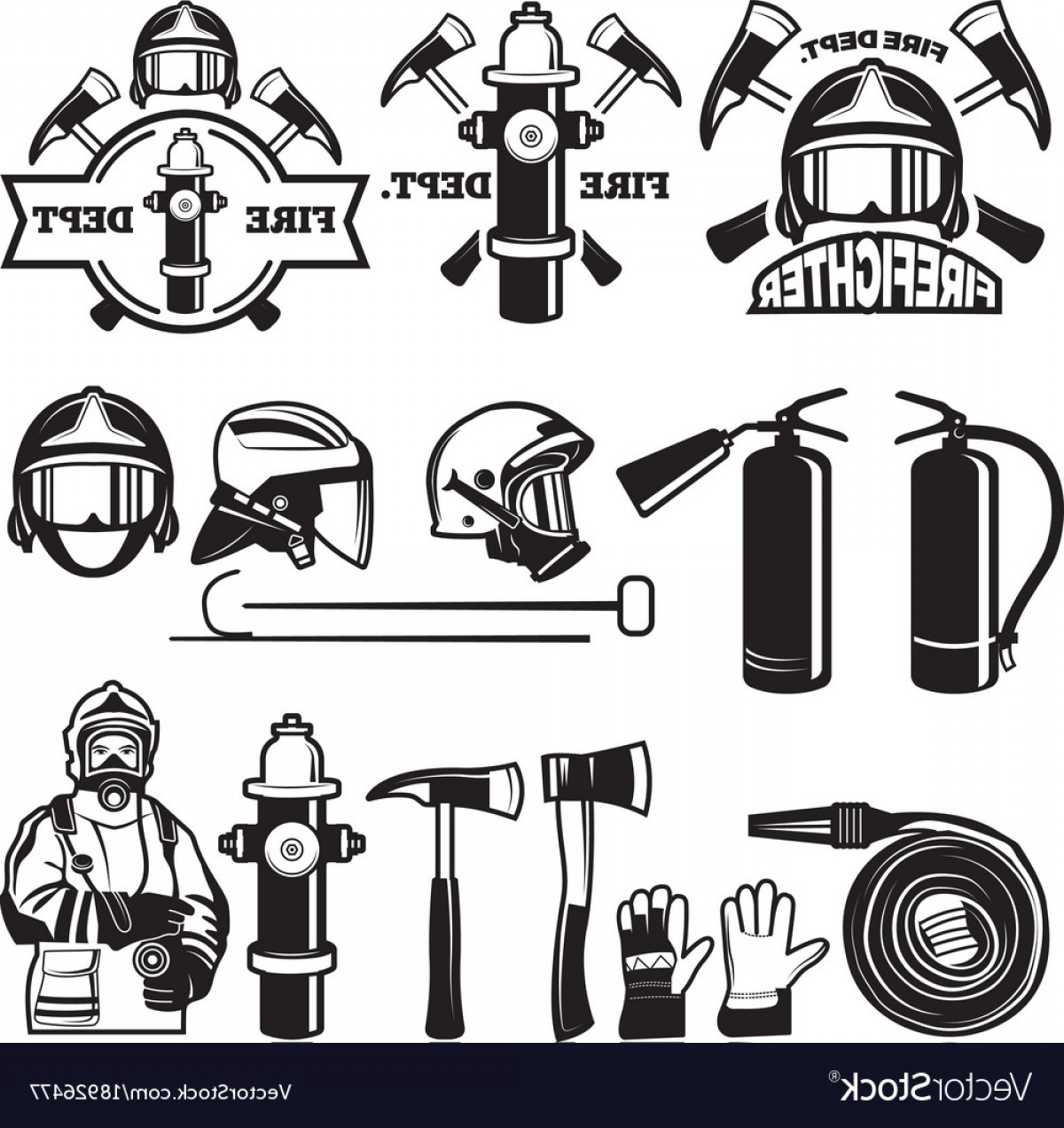 FIRE DEPT

FIRE DEPT.

FIRE DEPT.

FIREFIGHTER

VectorStock®

VectorStock.com/18926477