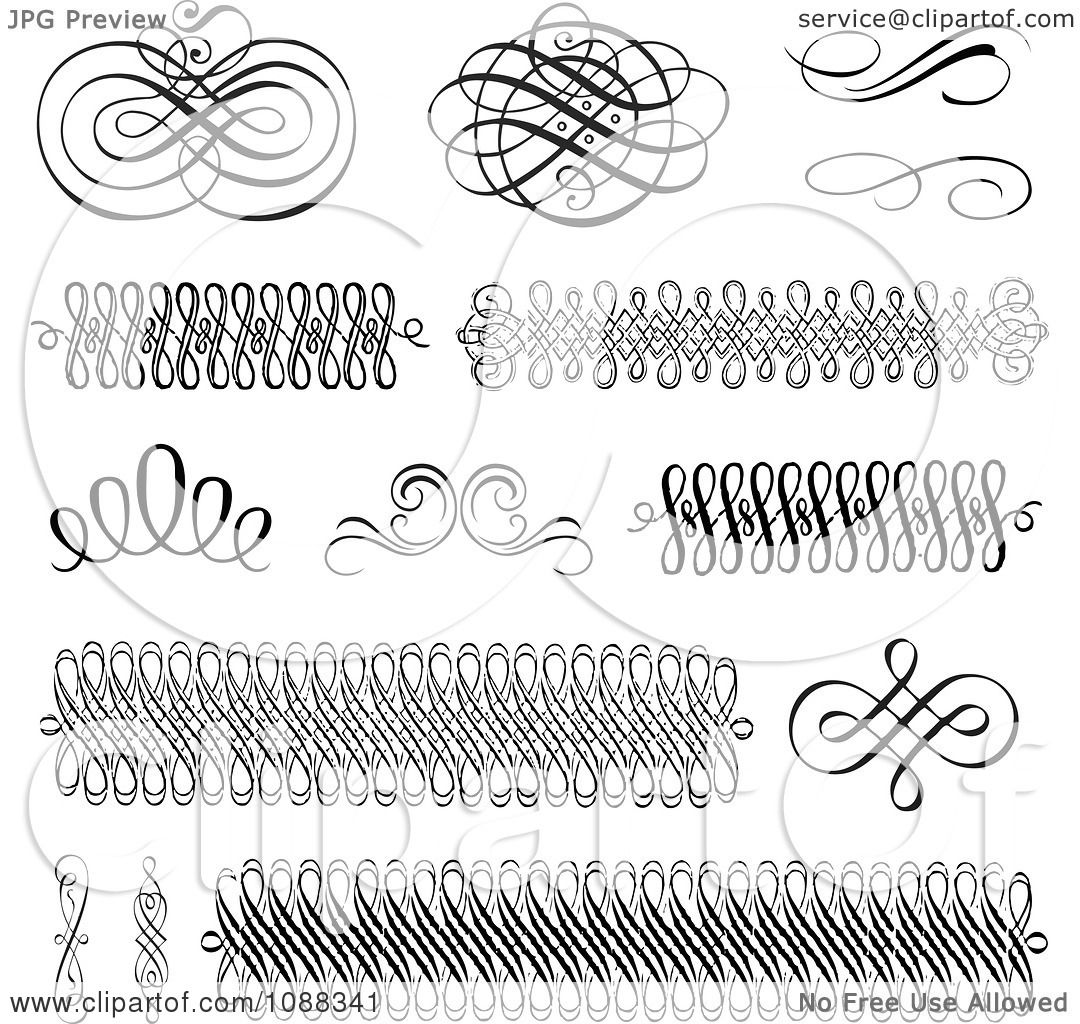 JPG Preview

service@clipartof.com

clipartof

www.clipartof.com/1088341

No Free Use Allowed