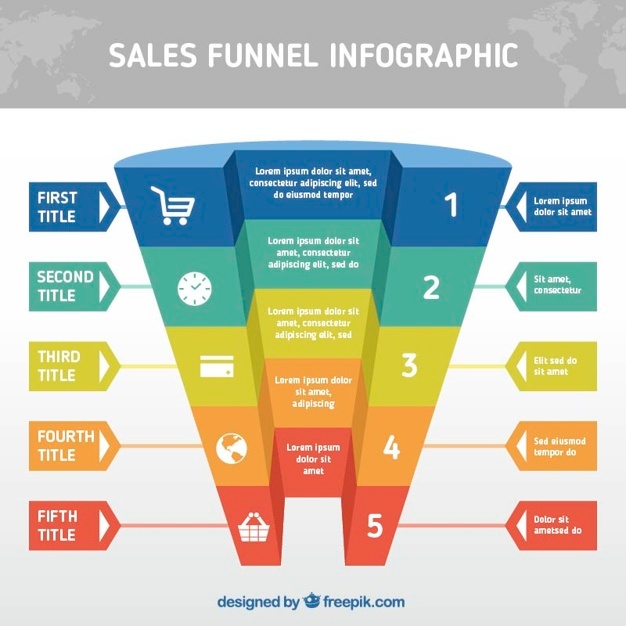 SALES FUNNEL INFOGRAPHIC

FIRST TITLE

Lorem ipsum dolor sit amet, consectetur adipiscing elit, sed do eiusmod tempor

1

Lorem ipsum dolor sit amet

SECOND TITLE

Lorem ipsum dolor sit amet, consectetur adipiscing elit, sed do

2

Sit amet, consectetur

THIRD TITLE

Lorem ipsum dolor sit amet, consectetur adipiscing elit, sed

3

Elit sed do sit amet

FOURTH TITLE

Lorem ipsum dolor sit amet, adipiscing

4

Sed eiusmod tempor do

FIFTH TITLE

Lorem ipsum dolor sit amet

5

Dolor sit ametsed do

designed by freepik.com