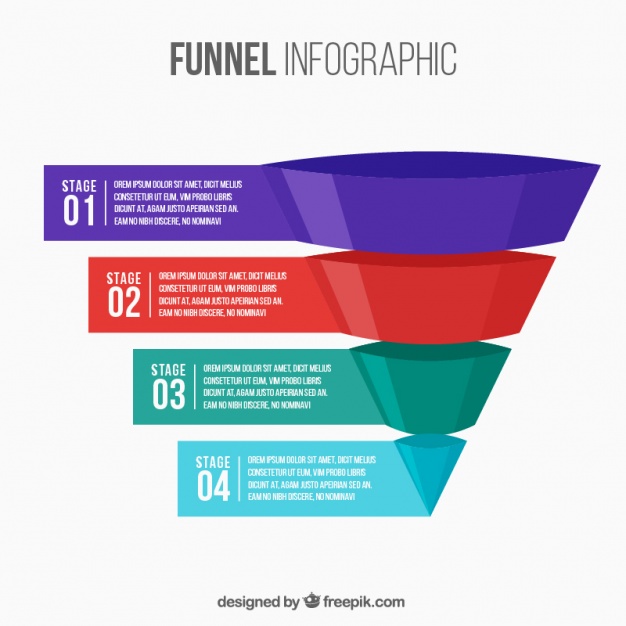 FUNNEL INFOGRAPHIC

STAGE 01

OREM IPSUM DOLOR SIT AMET, DICIT MELIUS CONSETETUR UT EUM, VIM PROBO LIBRIS DICUNT AT, AGAM JUSTO APEIRIAN SED AN. EAM NO NIBH DISCERE, NO NOMINAVI

STAGE 02

OREM IPSUM DOLOR SIT AMET, DICIT MELIUS CONSETETUR UT EUM, VIM PROBO LIBRIS DICUNT AT, AGAM JUSTO APEIRIAN SED AN. EAM NO NIBH DISCERE, NO NOMINAVI

STAGE 03

OREM IPSUM DOLOR SIT AMET, DICIT MELIUS CONSETETUR UT EUM, VIM PROBO LIBRIS DICUNT AT, AGAM JUSTO APEIRIAN SED AN. EAM NO NIBH DISCERE, NO NOMINAVI

STAGE 04

OREM IPSUM DOLOR SIT AMET, DICIT MELIUS CONSETETUR UT EUM, VIM PROBO LIBRIS DICUNT AT, AGAM JUSTO APEIRIAN SED AN. EAM NO NIBH DISCERE, NO NOMINAVI

designed by freepik.com