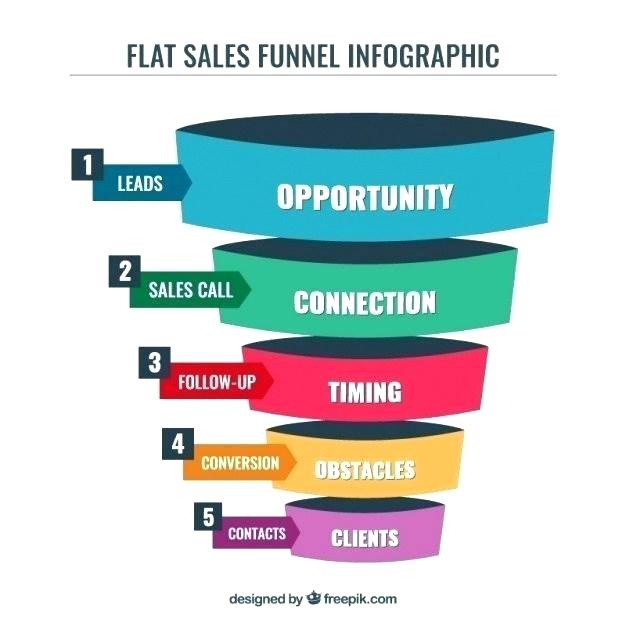 FLAT SALES FUNNEL INFOGRAPHIC

1 LEADS
OPPORTUNITY

2 SALES CALL
CONNECTION

3 FOLLOW-UP
TIMING

4 CONVERSION
OBSTACLES

5 CONTACTS
CLIENTS

designed by freepik.com