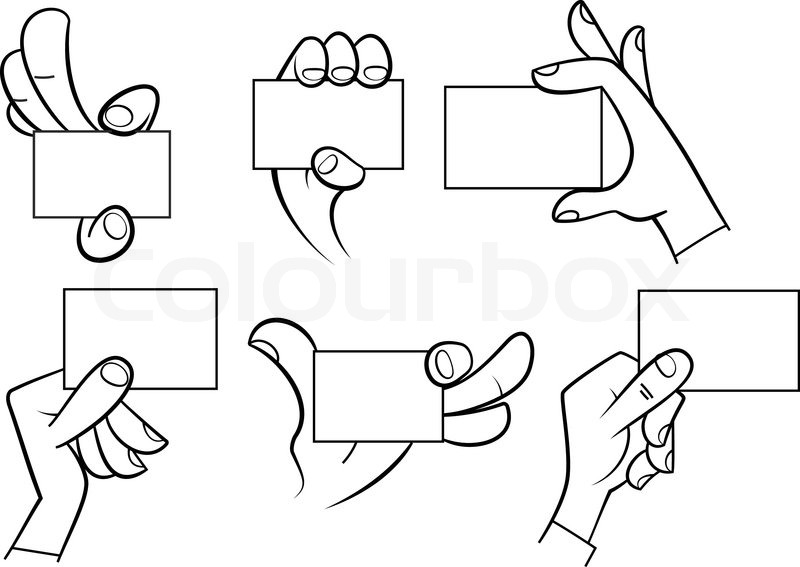 Colourbox