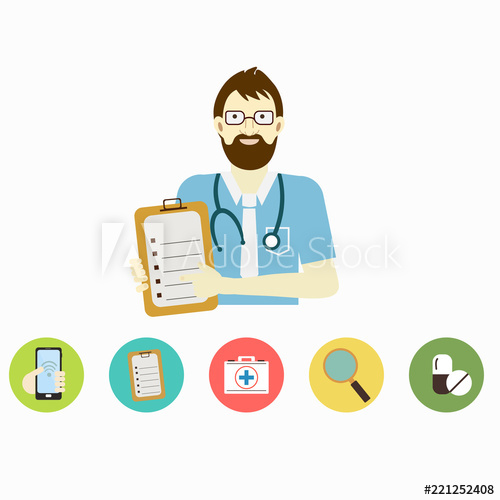 Adobe Stock

#221252408