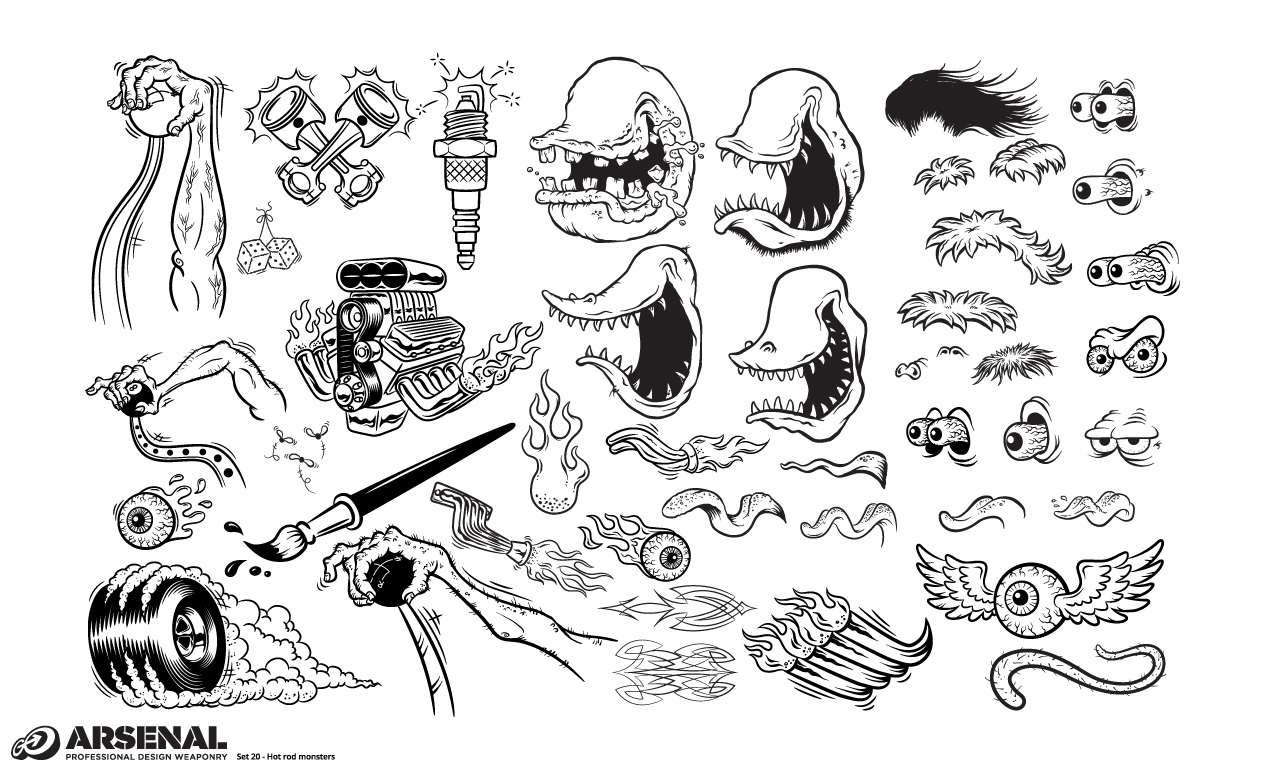 ARSENAL
PROFESSIONAL DESIGN WEAPONRY Set 20 - Hot rod monsters