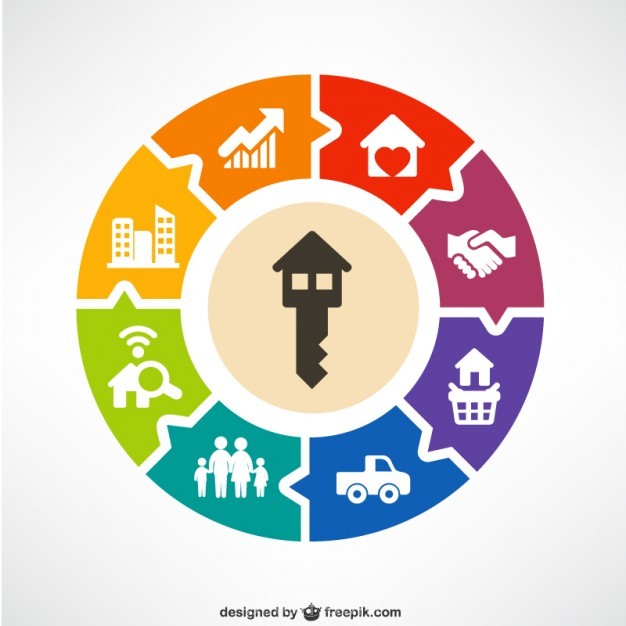 designed by freepik.com