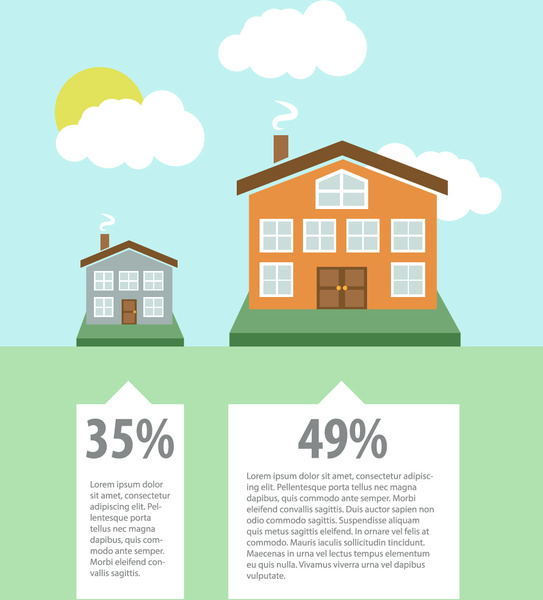 35%

Lorem ipsum dolor sit amet, consectetur adipiscing elit. Pellentesque porta tellus nec magna dapibus, quis commodo ante semper. Morbi eleifend convallis sagittis.

49%

Lorem ipsum dolor sit amet, consectetur adipiscing elit. Pellentesque porta tellus nec magna dapibus, quis commodo ante semper. Morbi eleifend convallis sagittis. Duis auctor sapien non odio commodo sagittis. Suspendisse aliquam quis metus sagittis eleifend. In ornare vel felis at commodo. Mauris iaculis sollicitudin tincidunt. Maecenas in urna vel lectus tempus elementum eu quis nulla. Vivamus viverra urna vel dapibus vulputate.