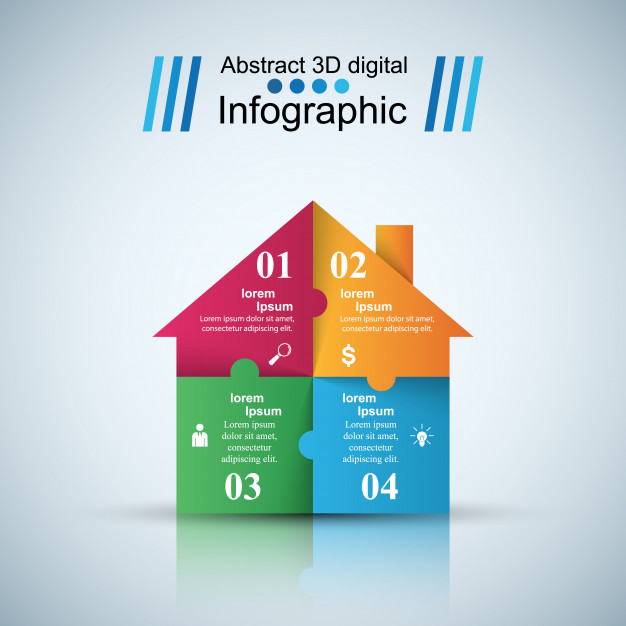 Abstract 3D digital
Infographic

01
lorem
Ipsum
Lorem ipsum dolor sit amet, consectetur adipiscing elit.

02
lorem
Ipsum
Lorem ipsum dolor sit amet, consectetur adipiscing elit.

$

lorem
Ipsum
Lorem ipsum dolor sit amet, consectetur adipiscing elit.
03

lorem
Ipsum
Lorem ipsum dolor sit amet, consectetur adipiscing elit.
04