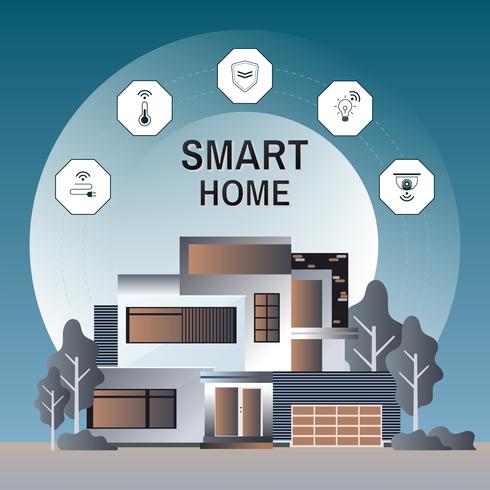 SMART
HOME