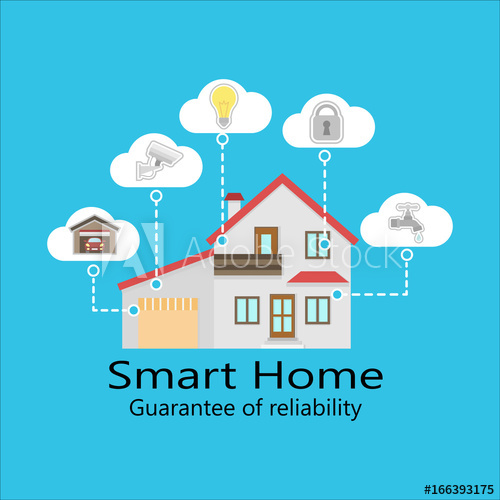 Adobe Stock

Smart Home

Guarantee of reliability

#166393175