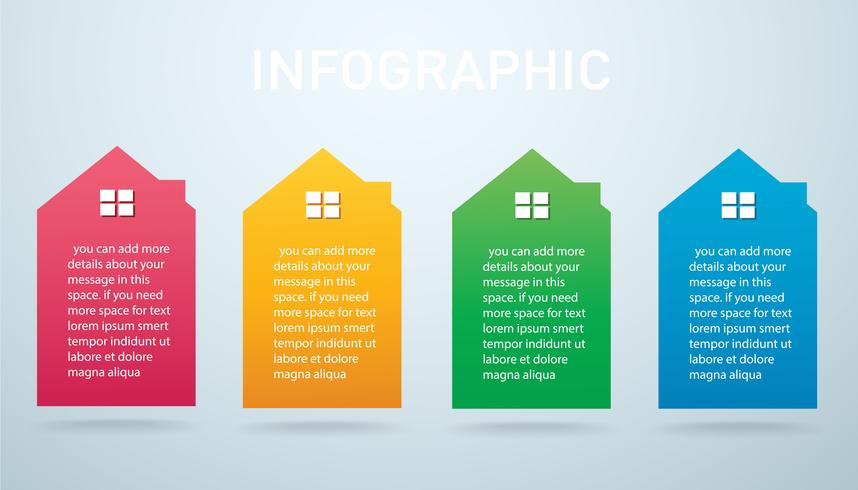 INFOGRAPHIC

you can add more details about your message in this space. if you need more space for text lorem ipsum smert tempor indidunt ut labore et dolore magna aliqua

you can add more details about your message in this space. if you need more space for text lorem ipsum smert tempor indidunt ut labore et dolore magna aliqua

you can add more details about your message in this space. if you need more space for text lorem ipsum smert tempor indidunt ut labore et dolore magna aliqua

you can add more details about your message in this space. if you need more space for text lorem ipsum smert tempor indidunt ut labore et dolore magna aliqua