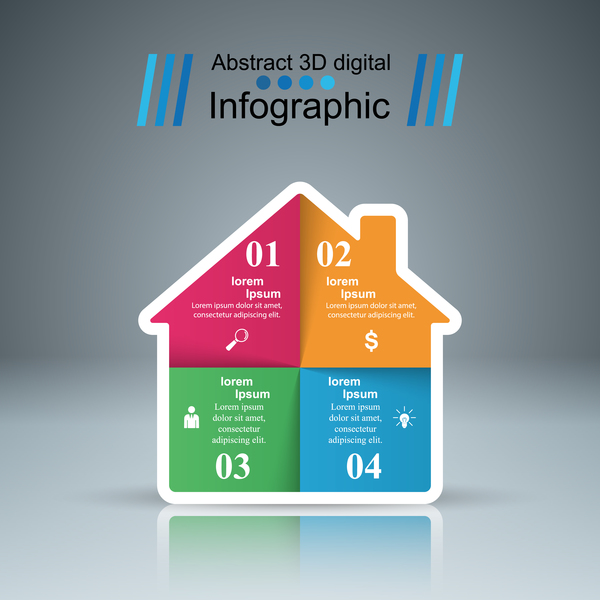 Abstract 3D digital

Infographic

01

lorem Ipsum

Lorem ipsum dolor sit amet, consectetur adipiscing elit.

02

lorem Ipsum

Lorem ipsum dolor sit amet, consectetur adipiscing elit.

$

lorem Ipsum

Lorem ipsum dolor sit amet, consectetur adipiscing elit.

03

lorem Ipsum

Lorem ipsum dolor sit amet, consectetur adipiscing elit.

04