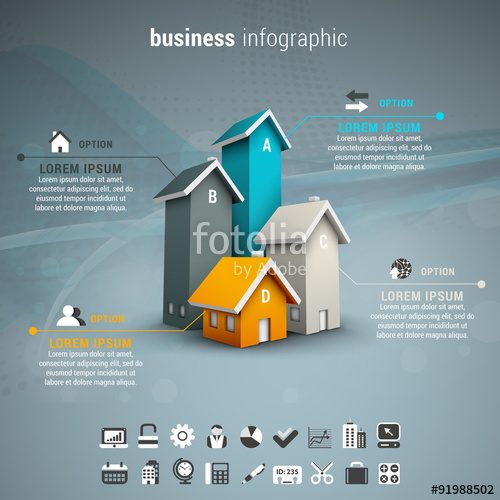 business infographic

OPTION

LOREM IPSUM

Lorem ipsum dolor sit amet, consectetur adipiscing elit, sed do eiusmod tempor incididunt ut labore et dolore magna aliqua.

OPTION

LOREM IPSUM

Lorem ipsum dolor sit amet, consectetur adipiscing elit, sed do eiusmod tempor incididunt ut labore et dolore magna aliqua.

A

B

C

D

fotolia by Adobe

OPTION

LOREM IPSUM

Lorem ipsum dolor sit amet, consectetur adipiscing elit, sed do eiusmod tempor incididunt ut labore et dolore magna aliqua.

OPTION

LOREM IPSUM

Lorem ipsum dolor sit amet, consectetur adipiscing elit, sed do eiusmod tempor incididunt ut labore et dolore magna aliqua.

ID: 235

#91988502