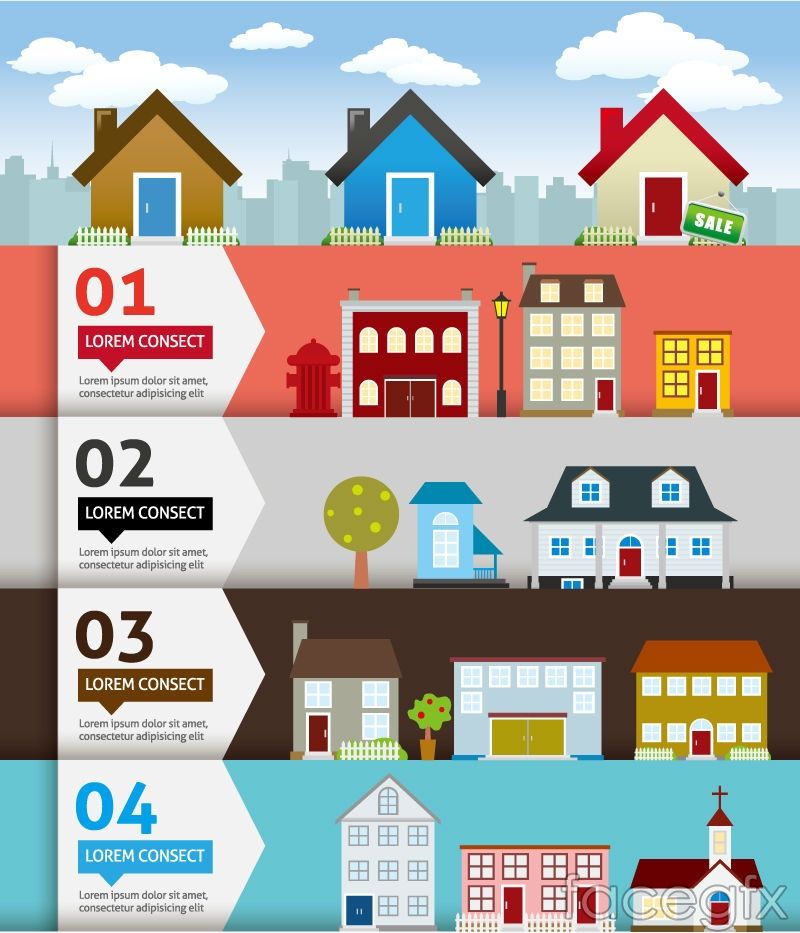 SALE

01
LOREM CONSECT
Lorem ipsum dolor sit amet, consectetur adipisicing elit

02
LOREM CONSECT
Lorem ipsum dolor sit amet, consectetur adipisicing elit

03
LOREM CONSECT
Lorem ipsum dolor sit amet, consectetur adipisicing elit

04
LOREM CONSECT
Lorem ipsum dolor sit amet, consectetur adipisicing elit

facegfx