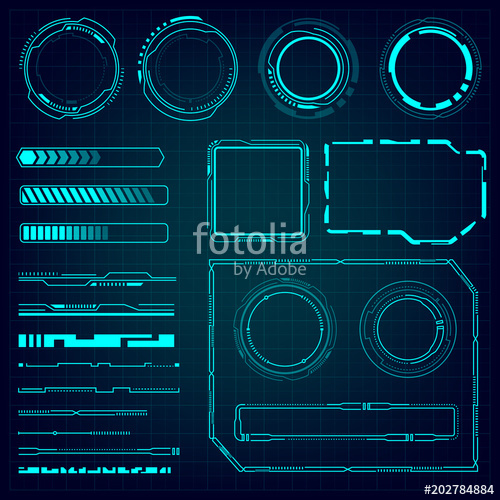 fotolia
by Adobe

#202784884