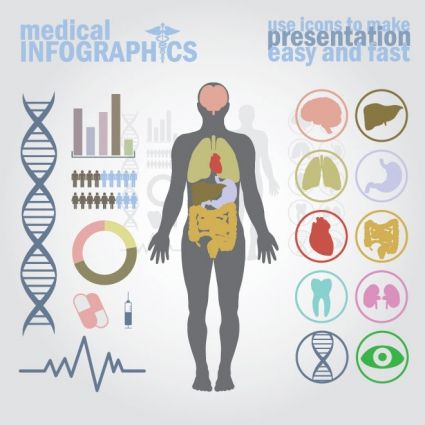 medical
INFOGRAPHICS

use icons to make
presentation
easy and fast