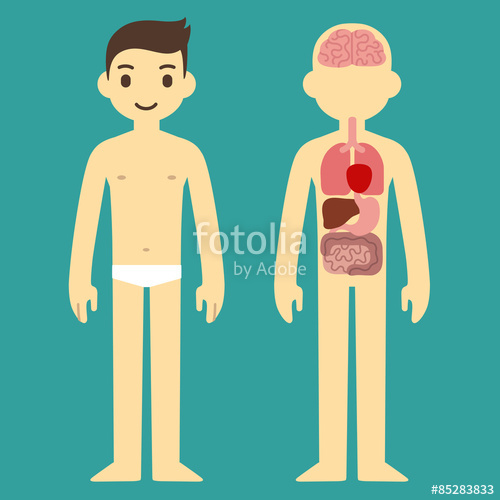 fotolia
by Adobe

#85283833