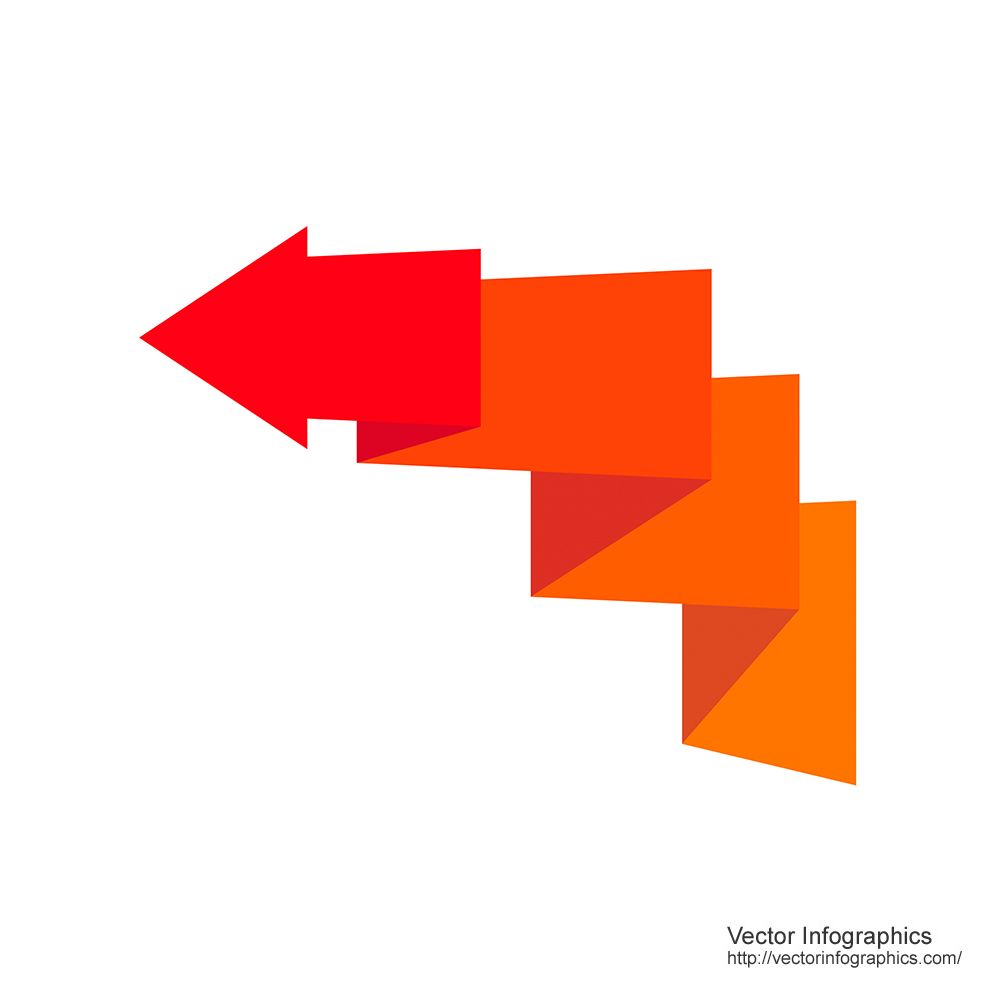 Vector Infographics
http://vectorinfographics.com/