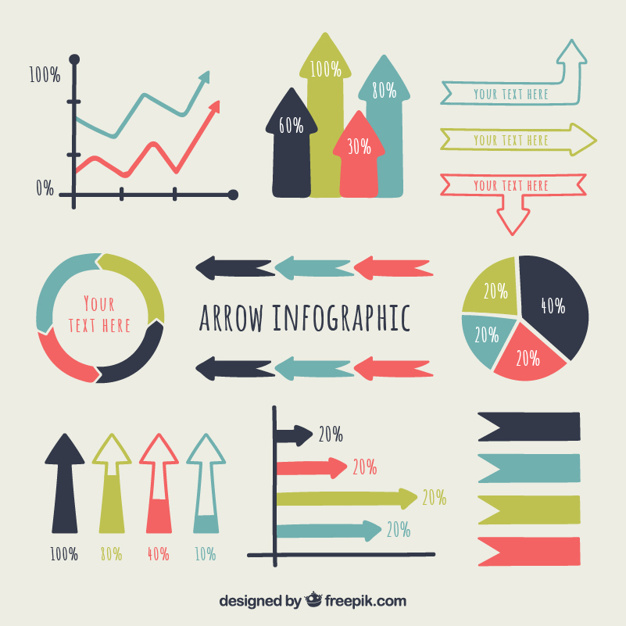 100%

0%

60%
100%
30%
80%

YOUR TEXT HERE
YOUR TEXT HERE
YOUR TEXT HERE

YOUR TEXT HERE

ARROW INFOGRAPHIC

20%
40%
20%
20%

100%
80%
40%
10%

20%
20%
20%
20%

designed by freepik.com