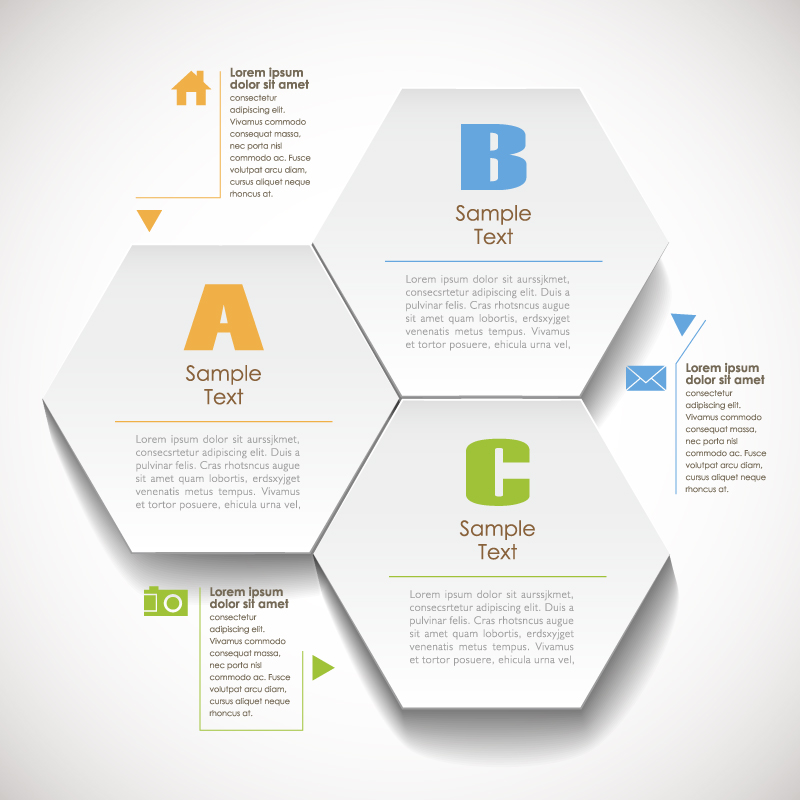 Lorem ipsum dolor sit amet
consectetur adipiscing elit. Vivamus commodo consequat massa, nec porta nisl commodo ac. Fusce volutpat arcu diam, cursus aliquet neque rhoncus at.

B

Sample Text

Lorem ipsum dolor sit aurssjkmet, consecsrtetur adipiscing elit. Duis a pulvinar felis. Cras rhotsncus augue sit amet quam lobortis, erdsxyjget venenatis metus tempus. Vivamus et tortor posuere, ehicula urna vel,

A

Sample Text

Lorem ipsum dolor sit aurssjkmet, consecsrtetur adipiscing elit. Duis a pulvinar felis. Cras rhotsncus augue sit amet quam lobortis, erdsxyjget venenatis metus tempus. Vivamus et tortor posuere, ehicula urna vel,

Lorem ipsum dolor sit amet
consectetur adipiscing elit. Vivamus commodo consequat massa, nec porta nisl commodo ac. Fusce volutpat arcu diam, cursus aliquet neque rhoncus at.

C

Sample Text

Lorem ipsum dolor sit aurssjkmet, consecsrtetur adipiscing elit. Duis a pulvinar felis. Cras rhotsncus augue sit amet quam lobortis, erdsxyjget venenatis metus tempus. Vivamus et tortor posuere, ehicula urna vel,

Lorem ipsum dolor sit amet
consectetur adipiscing elit. Vivamus commodo consequat massa, nec porta nisl commodo ac. Fusce volutpat arcu diam, cursus aliquet neque rhoncus at.