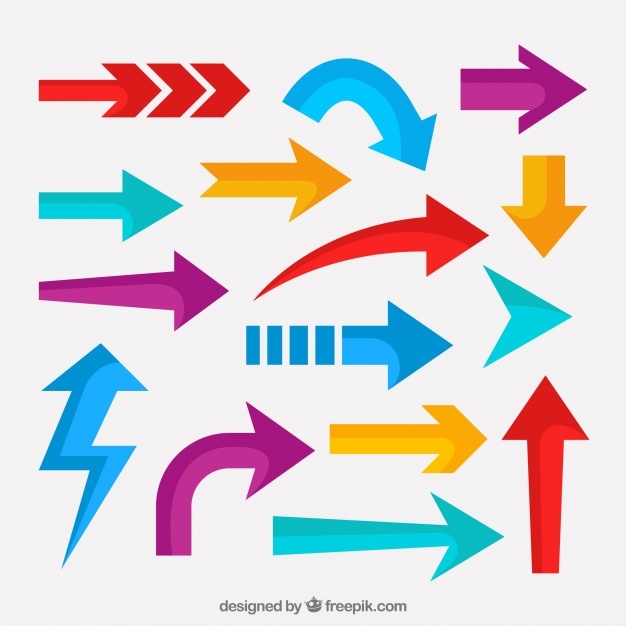 designed by freepik.com