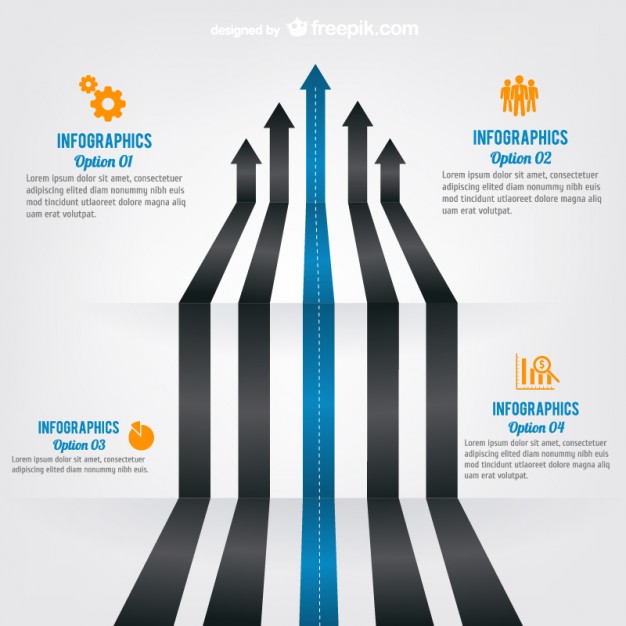 designed by freepik.com

INFOGRAPHICS
Option 01
Lorem ipsum dolor sit amet, consectetuer adipiscing elited diam nonummy nibh euis mod tincidunt utlaoreet dolore magna aliq uam erat volutpat.

INFOGRAPHICS
Option 02
Lorem ipsum dolor sit amet, consectetuer adipiscing elited diam nonummy nibh euis mod tincidunt utlaoreet dolore magna aliq uam erat volutpat.

INFOGRAPHICS
Option 03
Lorem ipsum dolor sit amet, consectetuer adipiscing elited diam nonummy nibh euis.

INFOGRAPHICS
Option 04
Lorem ipsum dolor sit amet, consectetuer adipiscing elited diam nonummy nibh euis mod tincidunt utlaoreet dolore magna aliq uam erat volutpat.