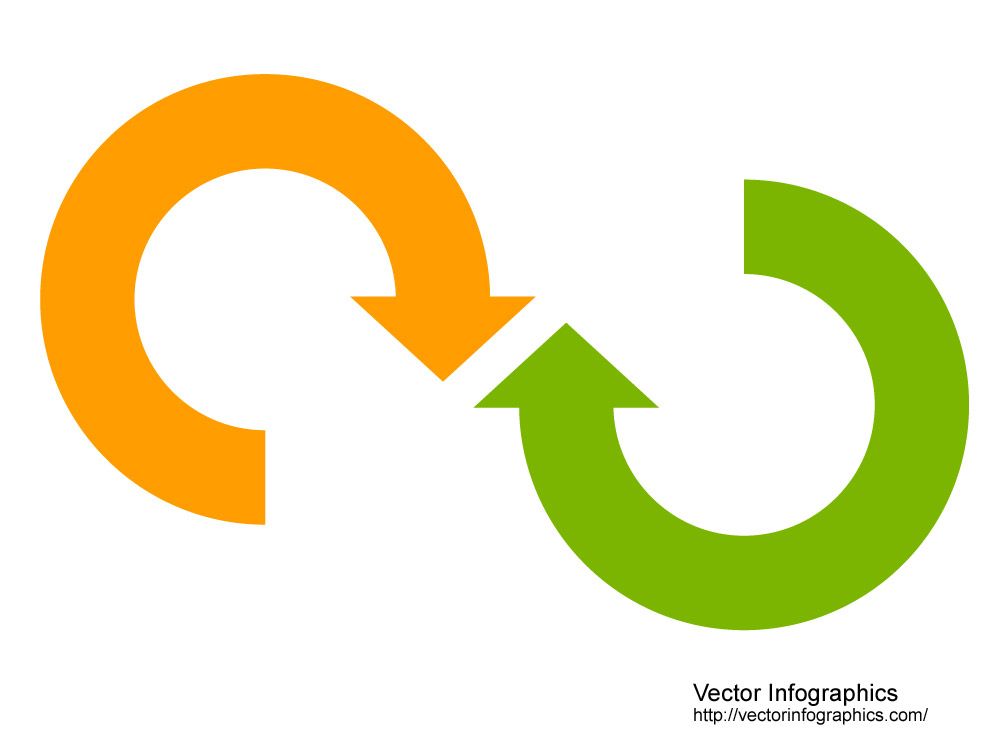 Vector Infographics
http://vectorinfographics.com/