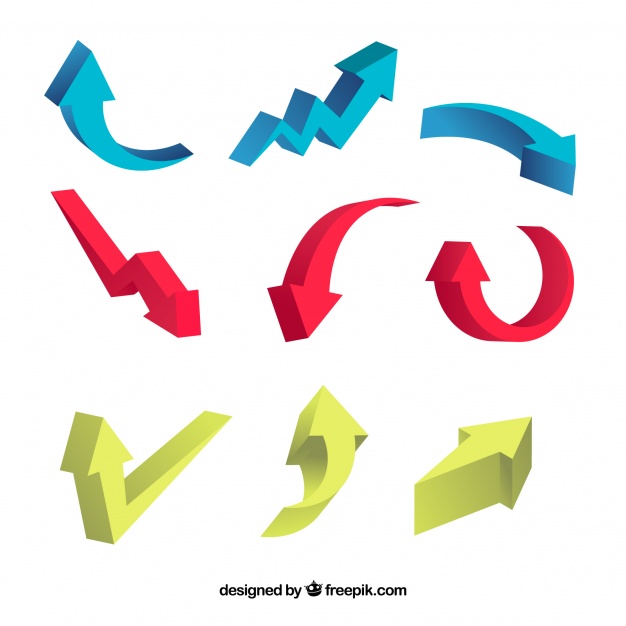 designed by freepik.com