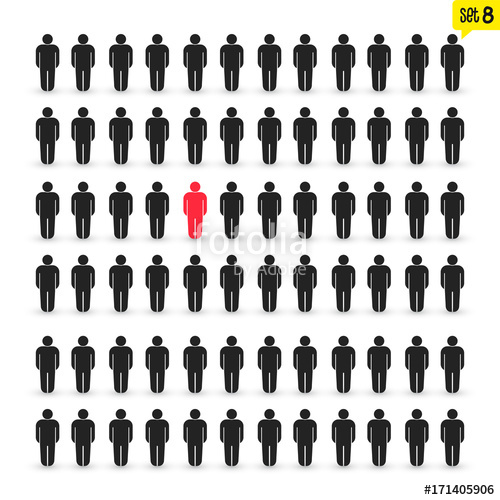 set 8

fotolia
by Adobe

#171405906