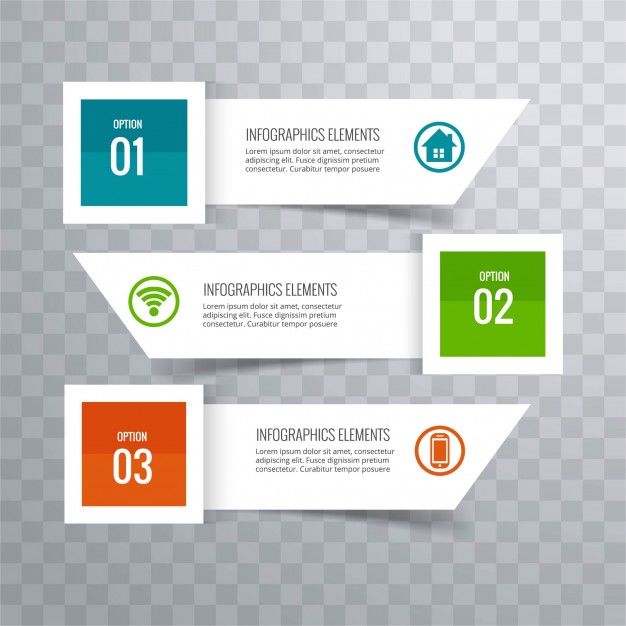 OPTION
01

INFOGRAPHICS ELEMENTS
Lorem ipsum dolor sit amet, consectetur adipiscing elit. Fusce dignissim pretium consectetur. Curabitur tempor posuere

INFOGRAPHICS ELEMENTS
Lorem ipsum dolor sit amet, consectetur adipiscing elit. Fusce dignissim pretium consectetur. Curabitur tempor posuere

OPTION
02

OPTION
03

INFOGRAPHICS ELEMENTS
Lorem ipsum dolor sit amet, consectetur adipiscing elit. Fusce dignissim pretium consectetur. Curabitur tempor posuere