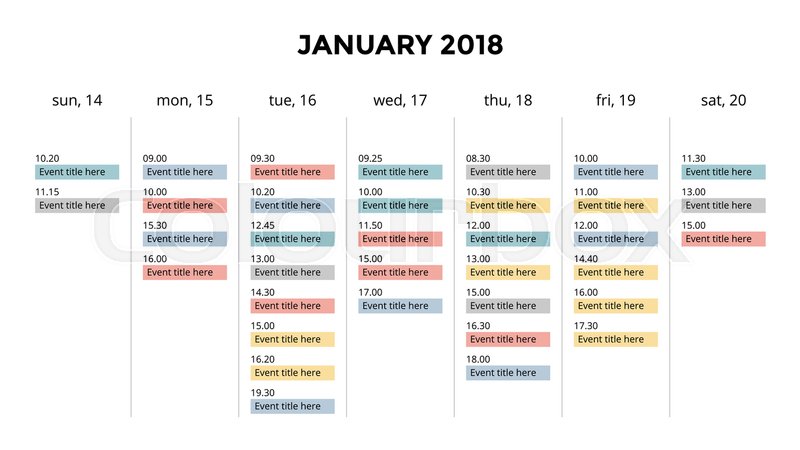 JANUARY 2018

sun, 14

10.20
Event title here

11.15
Event title here

mon, 15

09.00
Event title here

10.00
Event title here

15.30
Event title here

16.00
Event title here

tue, 16

09.30
Event title here

10.20
Event title here

12.45
Event title here

13.00
Event title here

14.30
Event title here

15.00
Event title here

16.20
Event title here

19.30
Event title here

wed, 17

09.25
Event title here

10.00
Event title here

11.50
Event title here

15.00
Event title here

17.00
Event title here

thu, 18

08.30
Event title here

10.30
Event title here

12.00
Event title here

13.00
Event title here

15.00
Event title here

16.30
Event title here

18.00
Event title here

fri, 19

10.00
Event title here

11.00
Event title here

12.00
Event title here

14.40
Event title here

16.00
Event title here

17.30
Event title here

sat, 20

11.30
Event title here

13.00
Event title here

15.00
Event title here

colourbox