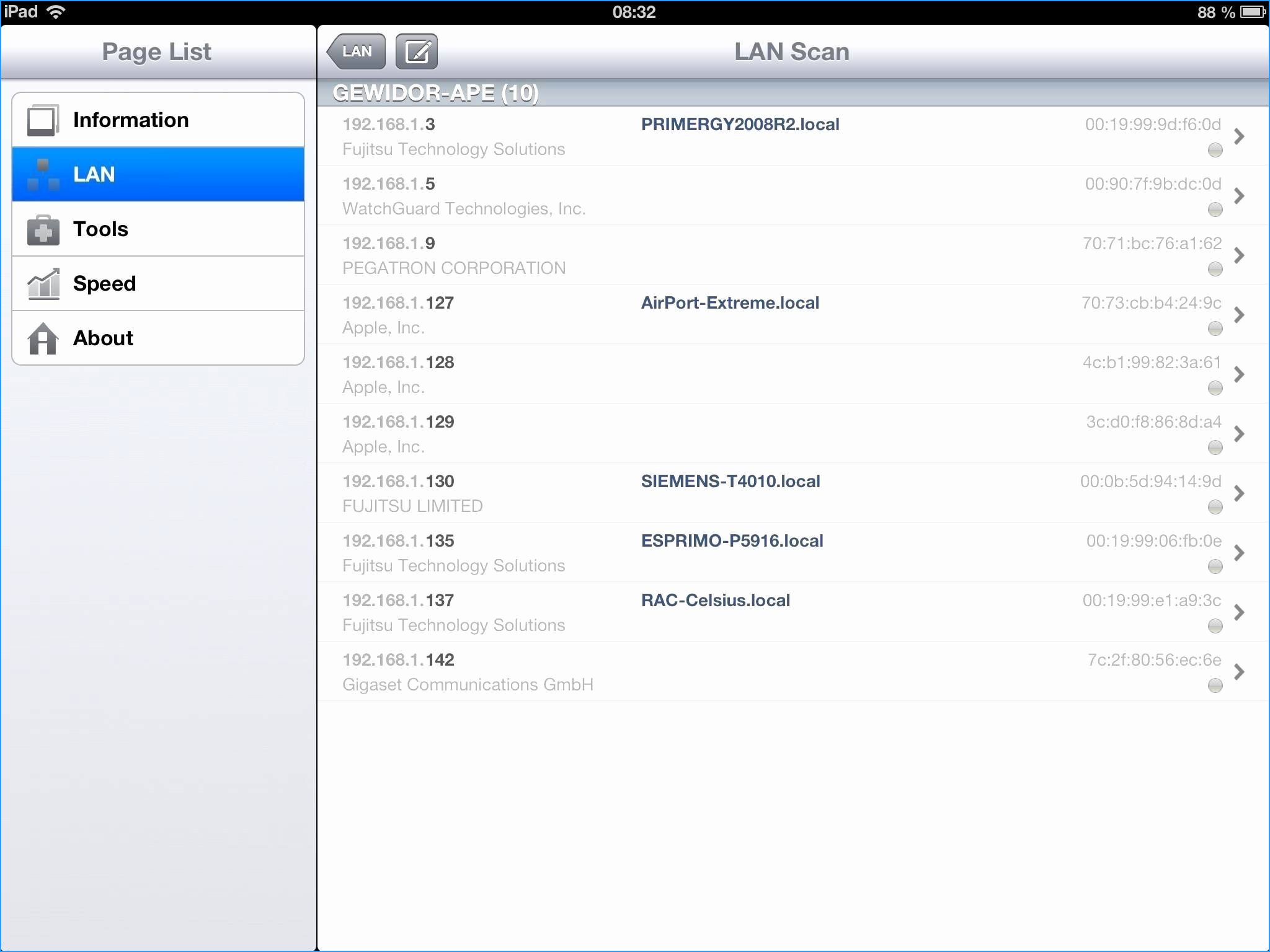 iPad 08:32 88 %

Page List

Information
LAN
Tools
Speed
About

LAN

LAN Scan

GEWIDOR-APE (10)

192.168.1.3 PRIMERGY2008R2.local 00:19:99:9d:f6:0d
Fujitsu Technology Solutions

192.168.1.5 00:90:7f:9b:dc:0d
WatchGuard Technologies, Inc.

192.168.1.9 70:71:bc:76:a1:62
PEGATRON CORPORATION

192.168.1.127 AirPort-Extreme.local 70:73:cb:b4:24:9c
Apple, Inc.

192.168.1.128 4c:b1:99:82:3a:61
Apple, Inc.

192.168.1.129 3c:d0:f8:86:8d:a4
Apple, Inc.

192.168.1.130 SIEMENS-T4010.local 00:0b:5d:94:14:9d
FUJITSU LIMITED

192.168.1.135 ESPRIMO-P5916.local 00:19:99:06:fb:0e
Fujitsu Technology Solutions

192.168.1.137 RAC-Celsius.local 00:19:99:e1:a9:3c
Fujitsu Technology Solutions

192.168.1.142 7c:2f:80:56:ec:6e
Gigaset Communications GmbH