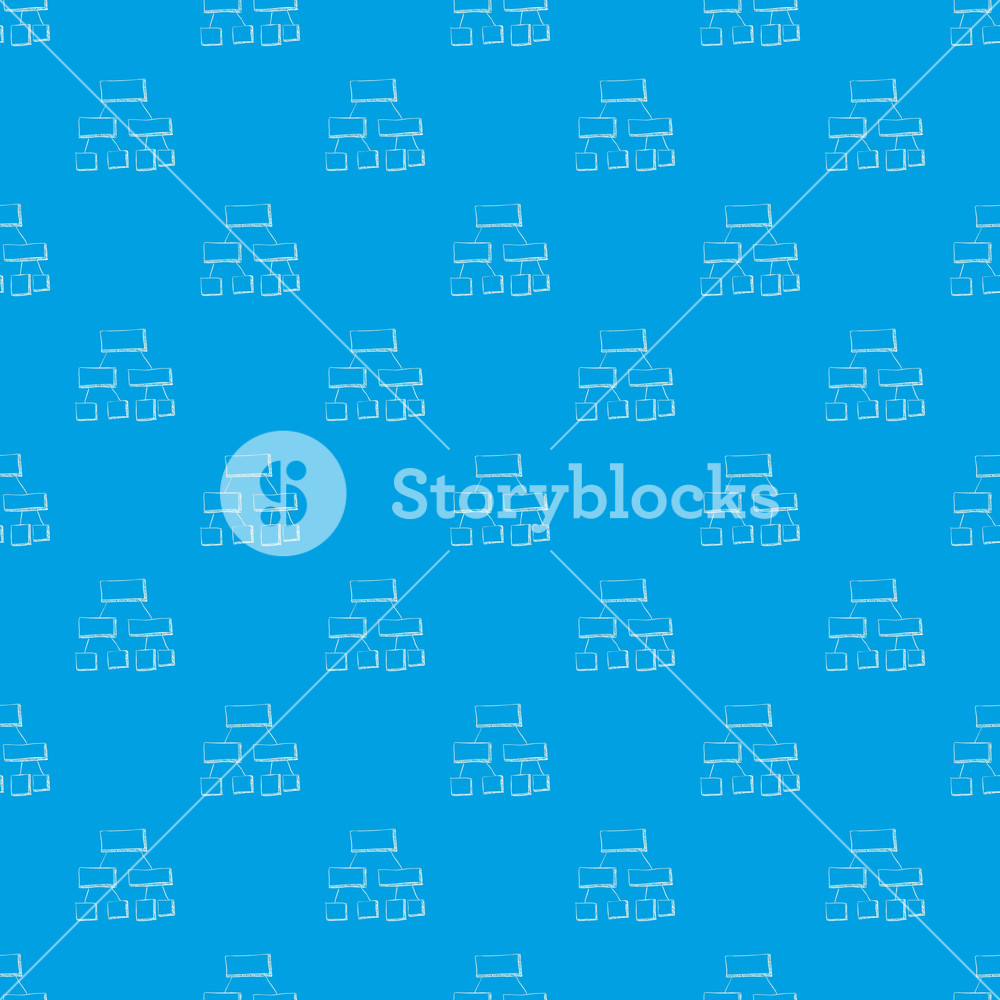 Storyblocks